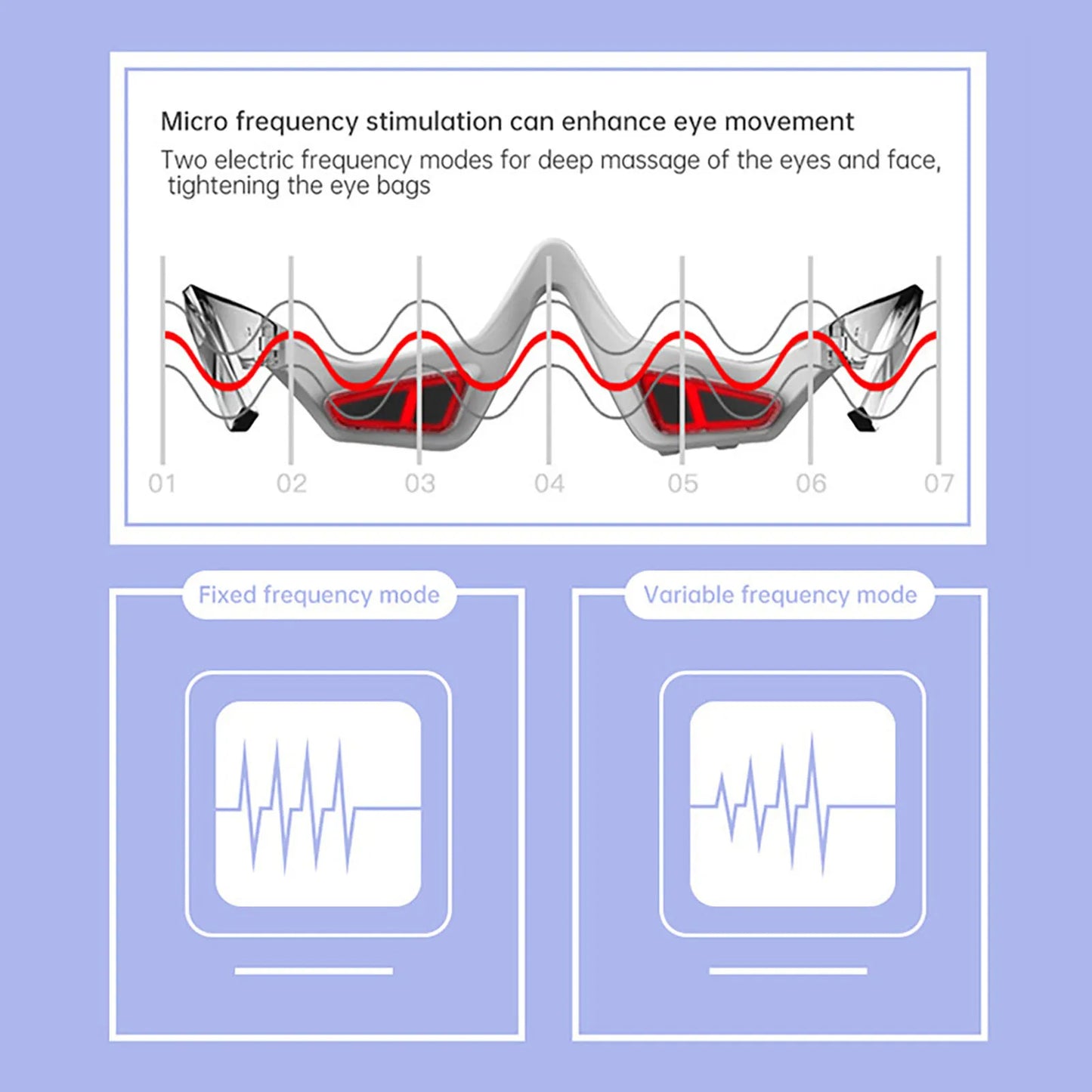 Micro frequency stimulation can enhance eye movement

Two electric frequency modes for deep massage of the eyes and face, tightening the eye bags

01 02 03 04 05 06 07

Fixed frequency mode

Variable frequency mode