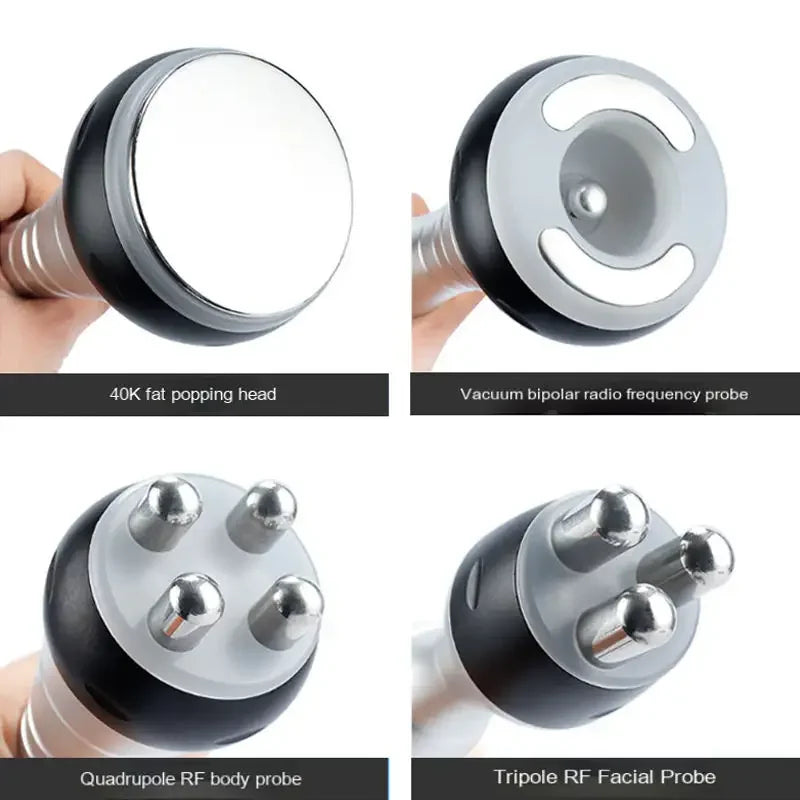 40K fat popping head

Vacuum bipolar radio frequency probe

Quadrupole RF body probe

Tripole RF Facial Probe