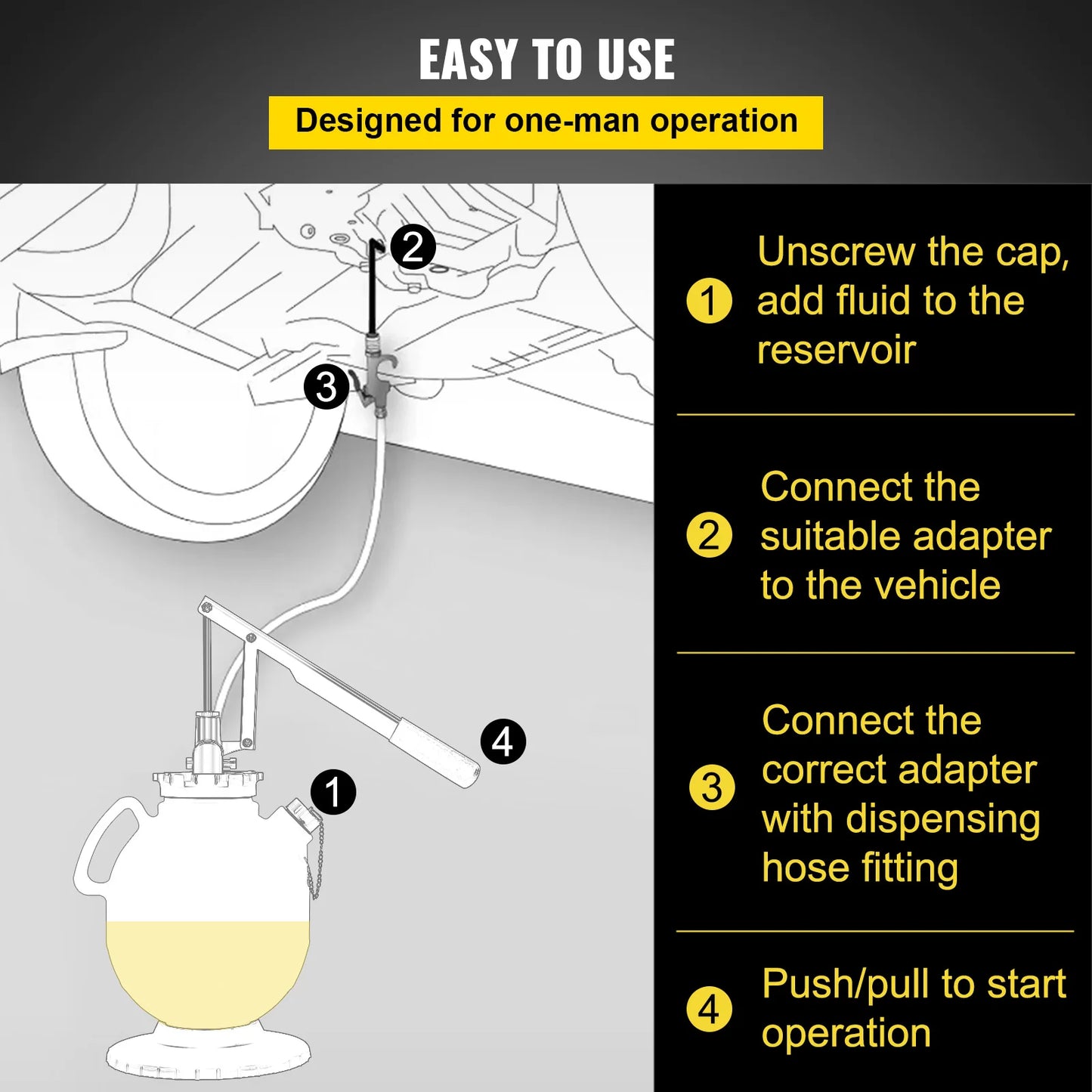 EASY TO USE

Designed for one-man operation

2

3

4

1

1 Unscrew the cap, add fluid to the reservoir

2 Connect the suitable adapter to the vehicle

3 Connect the correct adapter with dispensing hose fitting

4 Push/pull to start operation